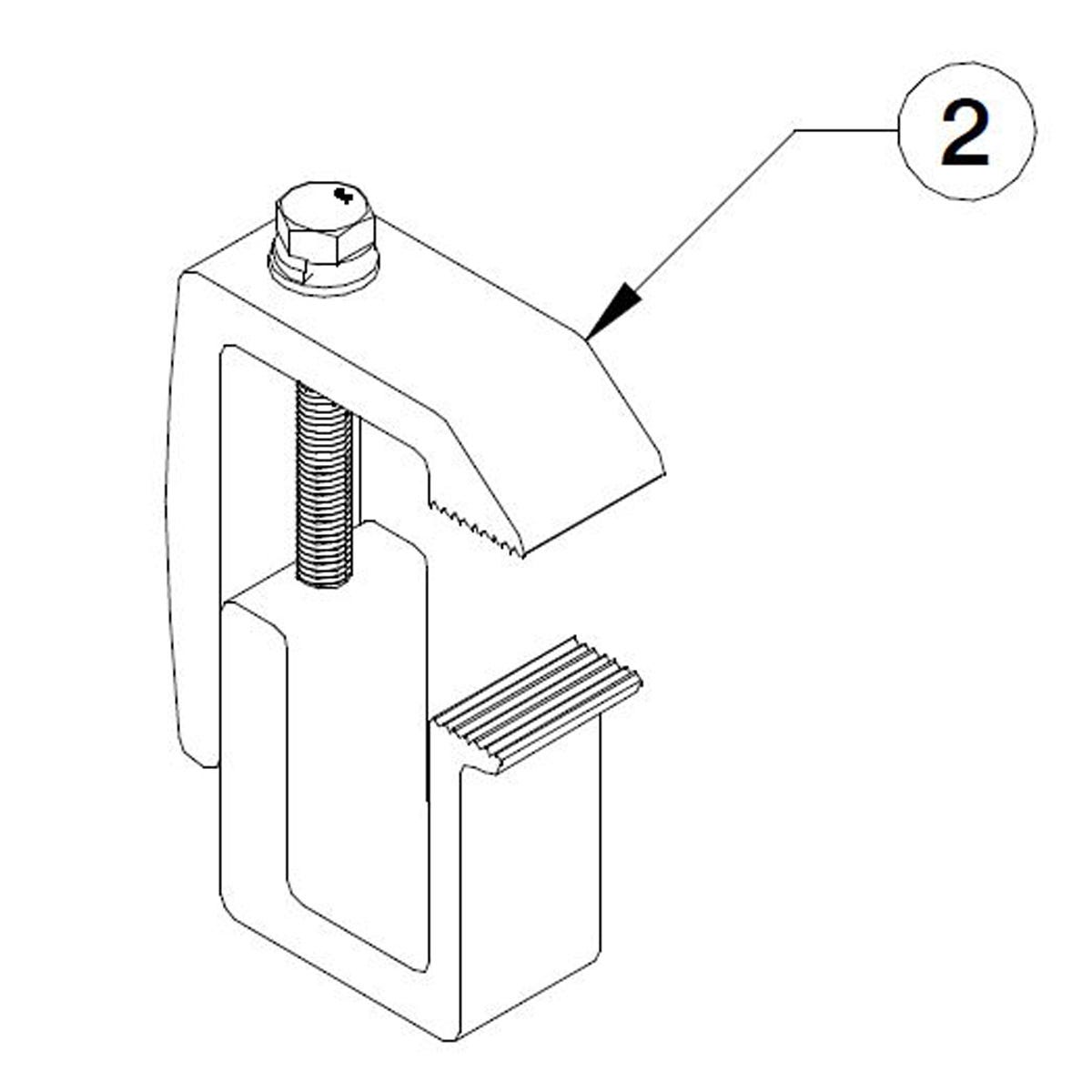 2