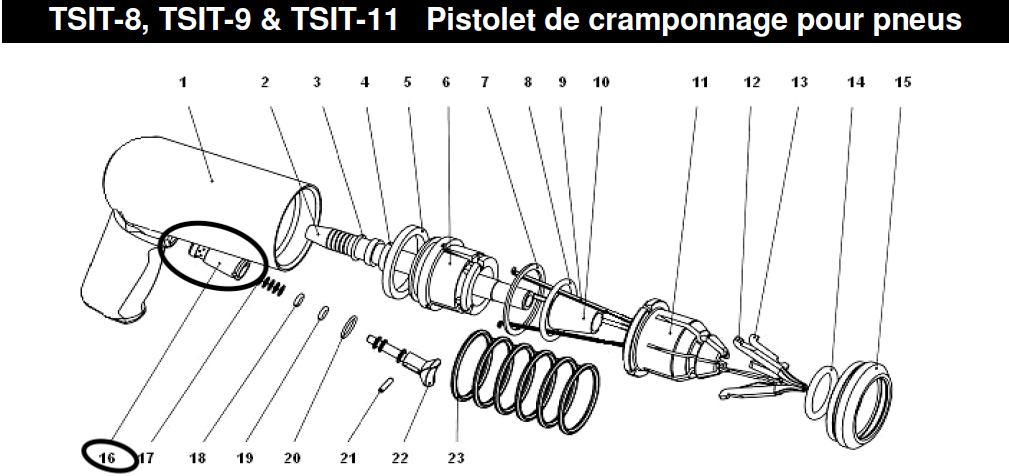 TSIT-8, TSIT-9 & TSIT-11 Pistolet de cramponnage pour pneus

1 2 3 4 5 6 7 8 9 10 11 12 13 14 15

16 17 18 19 20 21 22 23